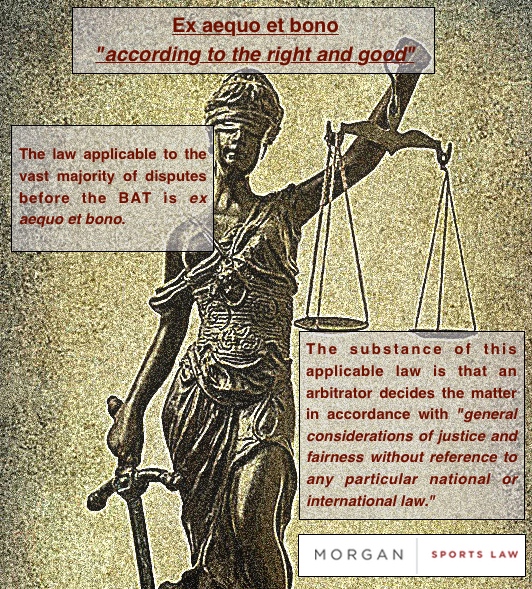 Ex aequo et bono
"according to the right and good"

The law applicable to the vast majority of disputes before the BAT is ex aequo et bono.

The substance of this applicable law is that an arbitrator decides the matter in accordance with "general considerations of justice and fairness without reference to any particular national or international law."

MORGAN SPORTS LAW